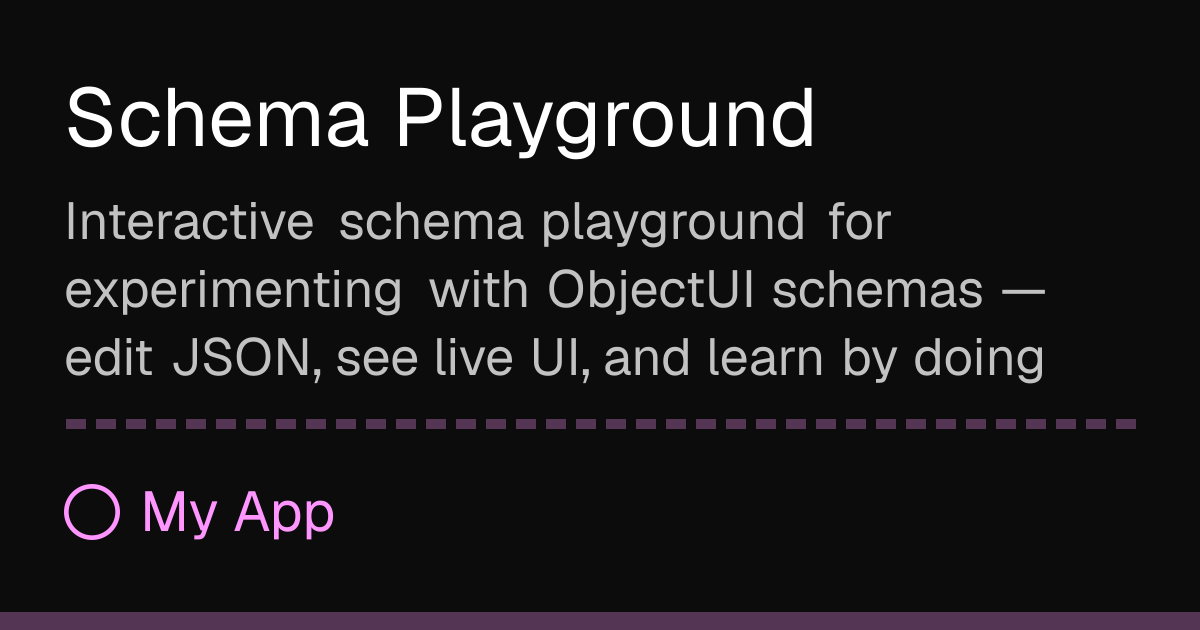 Schema Playground

Interactive schema playground for experimenting with ObjectUI schemas — edit JSON, see live UI, and learn by doing

My App