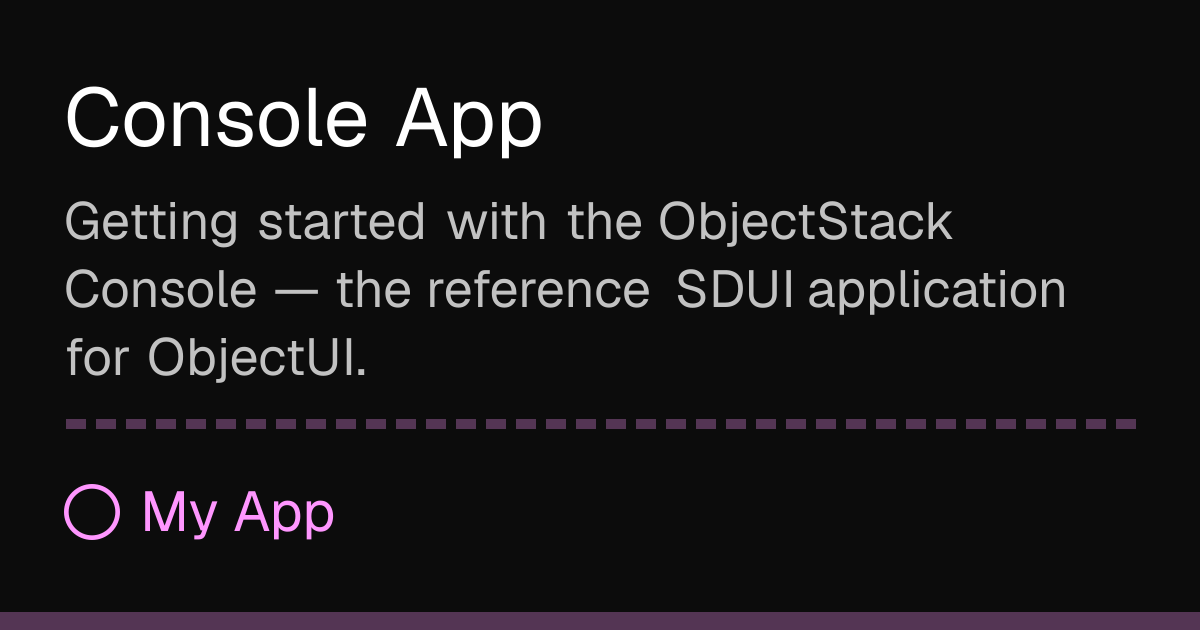 Console App

Getting started with the ObjectStack Console — the reference SDUI application for ObjectUI.

My App